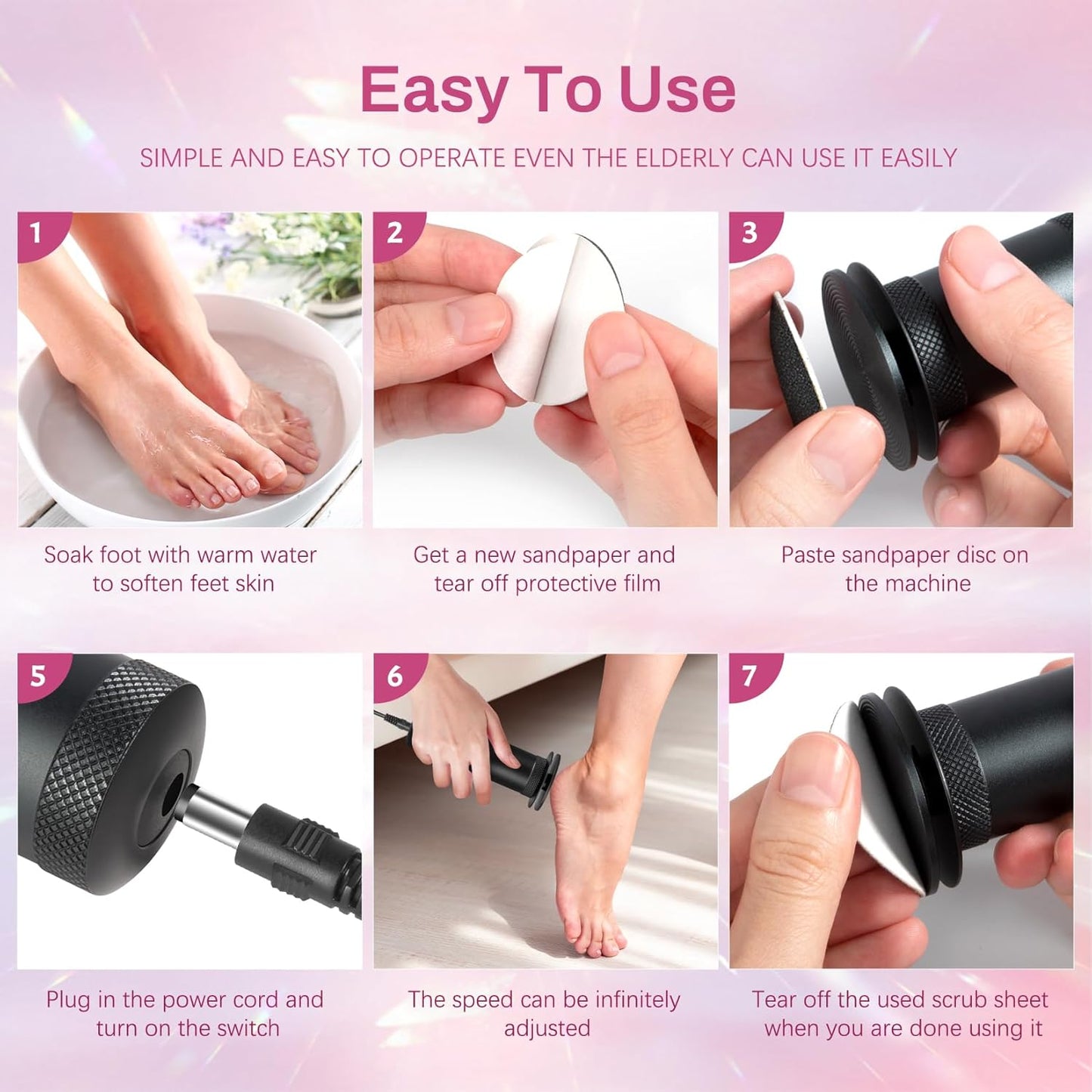 Easy To Use

SIMPLE AND EASY TO OPERATE EVEN THE ELDERLY CAN USE IT EASILY

1

Soak foot with warm water to soften feet skin

2

Get a new sandpaper and tear off protective film

3

Paste sandpaper disc on the machine

5

Plug in the power cord and turn on the switch

6

The speed can be infinitely adjusted

7

Tear off the used scrub sheet when you are done using it