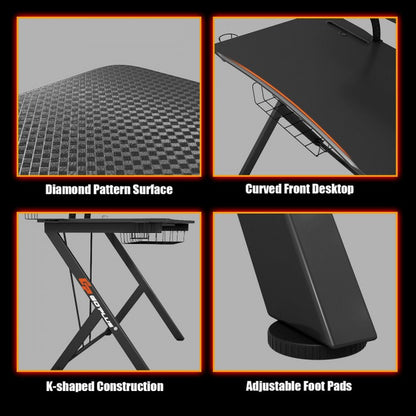 Diamond Pattern Surface

Curved Front Desktop

GOPLUS

K-shaped Construction

Adjustable Foot Pads