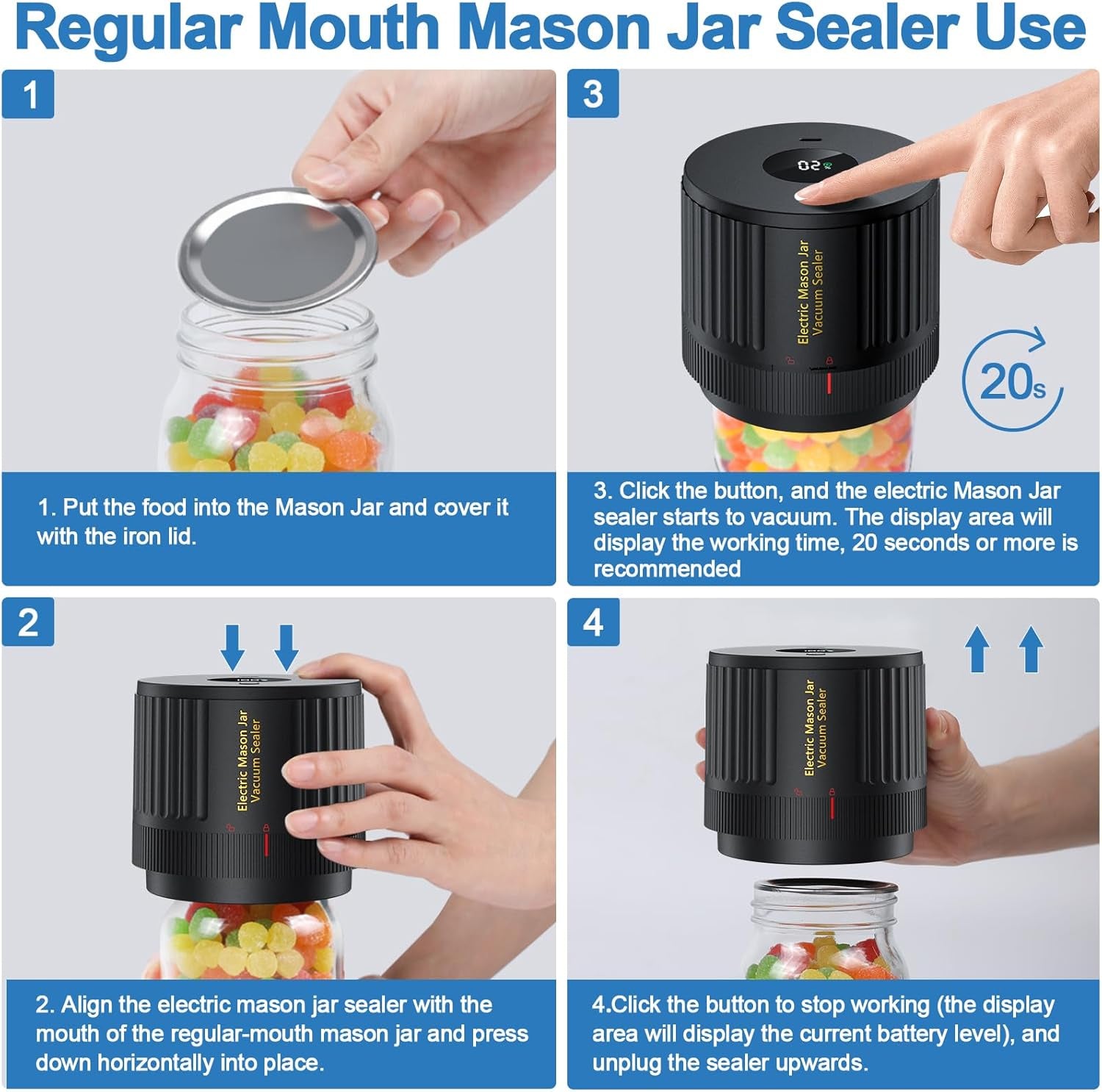 Regular Mouth Mason Jar Sealer Use

1

1. Put the food into the Mason Jar and cover it with the iron lid.

3

02

Electric Mason Jar Vacuum Sealer

20s

3. Click the button, and the electric Mason Jar sealer starts to vacuum. The display area will display the working time, 20 seconds or more is recommended

2

Electric Mason Jar Vacuum Sealer

2. Align the electric mason jar sealer with the mouth of the regular-mouth mason jar and press down horizontally into place.

4

Electric Mason Jar Vacuum Sealer

4.Click the button to stop working (the display area will display the current battery level), and unplug the sealer upwards.