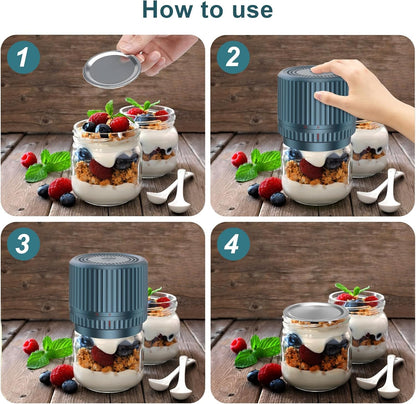 How to use

1

2

3

4