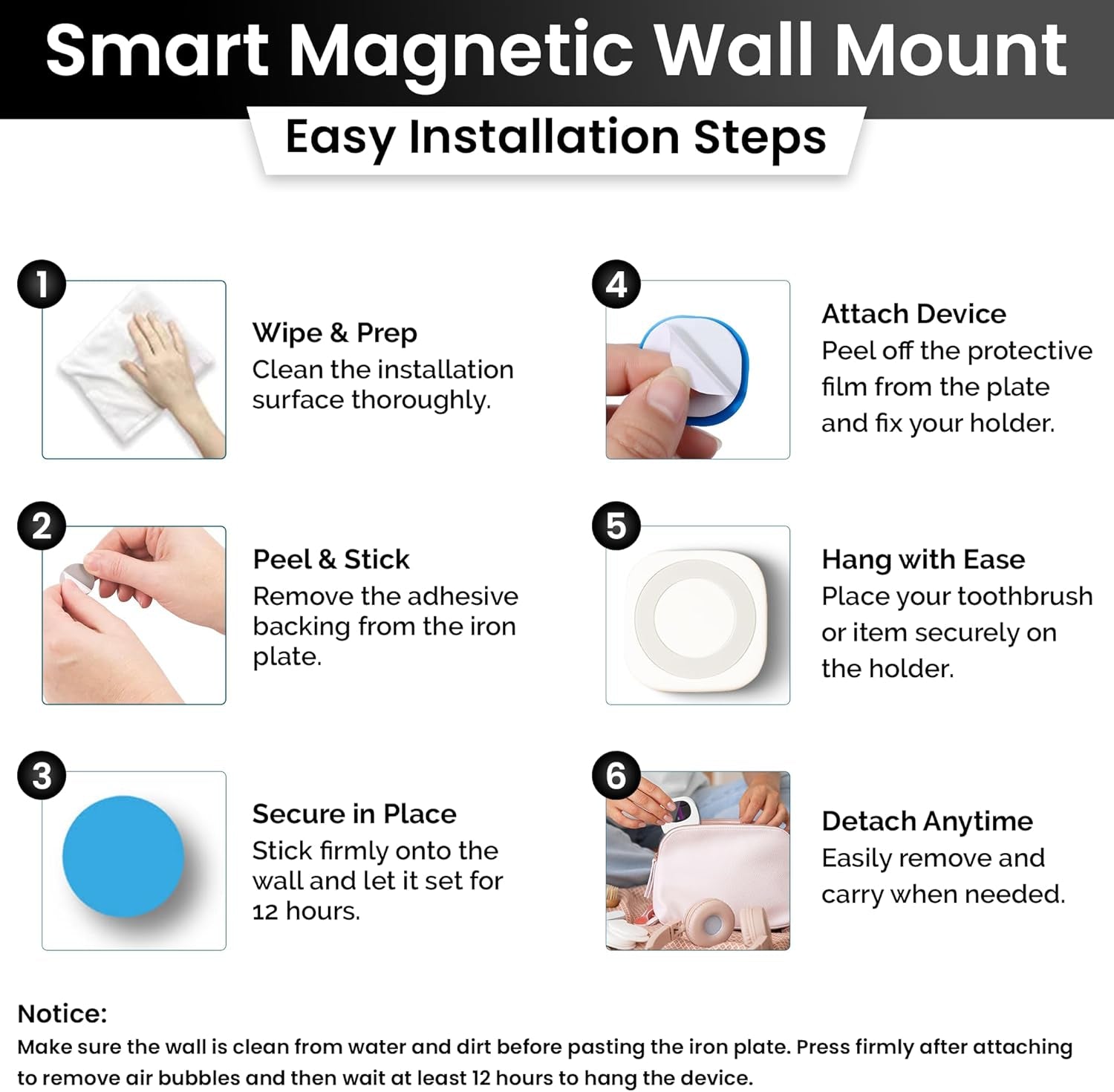 Smart Magnetic Wall Mount

Easy Installation Steps

1

Wipe & Prep
Clean the installation surface thoroughly.

2

Peel & Stick
Remove the adhesive backing from the iron plate.

3

Secure in Place
Stick firmly onto the wall and let it set for 12 hours.

4

Attach Device
Peel off the protective film from the plate and fix your holder.

5

Hang with Ease
Place your toothbrush or item securely on the holder.

6

Detach Anytime
Easily remove and carry when needed.

Notice:
Make sure the wall is clean from water and dirt before pasting the iron plate. Press firmly after attaching to remove air bubbles and then wait at least 12 hours to hang the device.