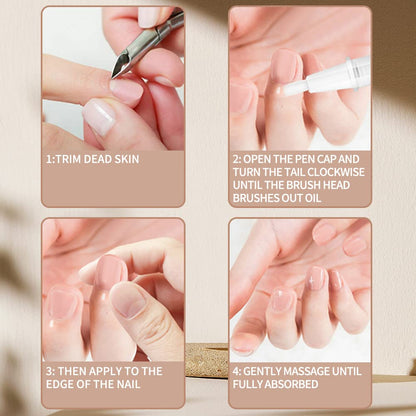 1:TRIM DEAD SKIN

2: OPEN THE PEN CAP AND TURN THE TAIL CLOCKWISE UNTIL THE BRUSH HEAD BRUSHES OUT OIL

3: THEN APPLY TO THE EDGE OF THE NAIL

4: GENTLY MASSAGE UNTIL FULLY ABSORBED