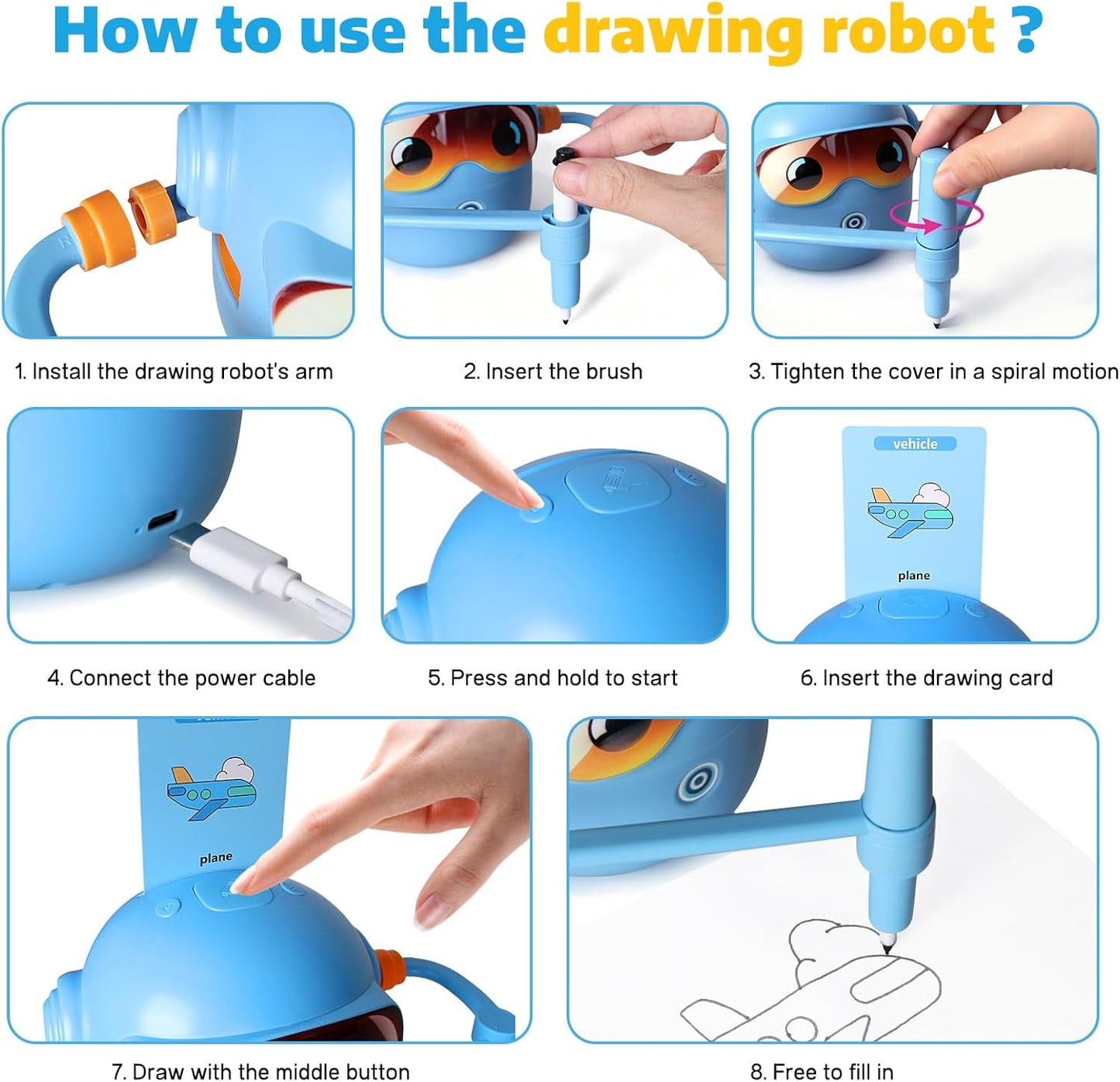 How to use the drawing robot ?

1. Install the drawing robot's arm

2. Insert the brush

3. Tighten the cover in a spiral motion

4. Connect the power cable

5. Press and hold to start

vehicle

plane

6. Insert the drawing card

plane

7. Draw with the middle button

8. Free to fill in