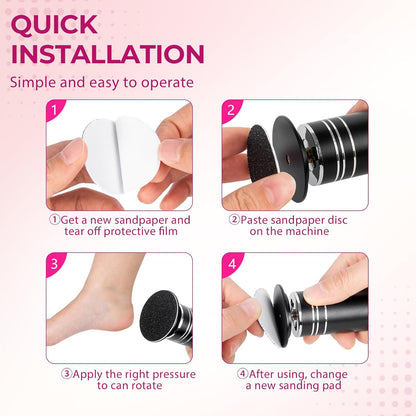 QUICK INSTALLATION

Simple and easy to operate

1

①Get a new sandpaper and tear off protective film

2

②Paste sandpaper disc on the machine

3

③Apply the right pressure to can rotate

4

④After using, change a new sanding pad