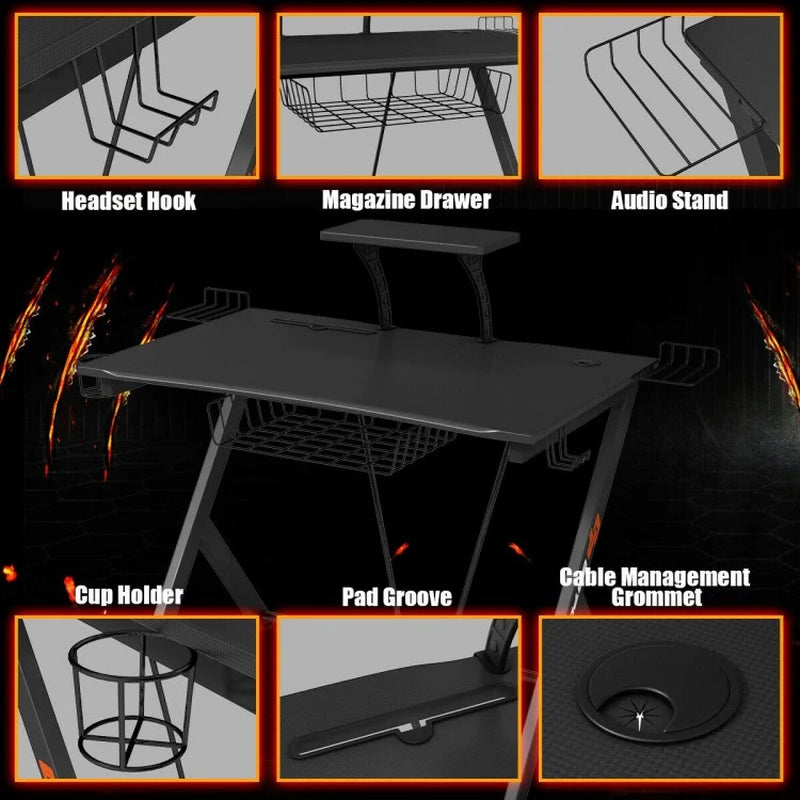 Headset Hook

Magazine Drawer

Audio Stand

Cup Holder

Pad Groove

Cable Management Grommet