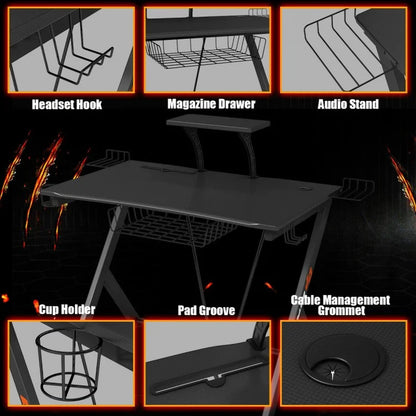 Headset Hook

Magazine Drawer

Audio Stand

Cup Holder

Pad Groove

Cable Management Grommet