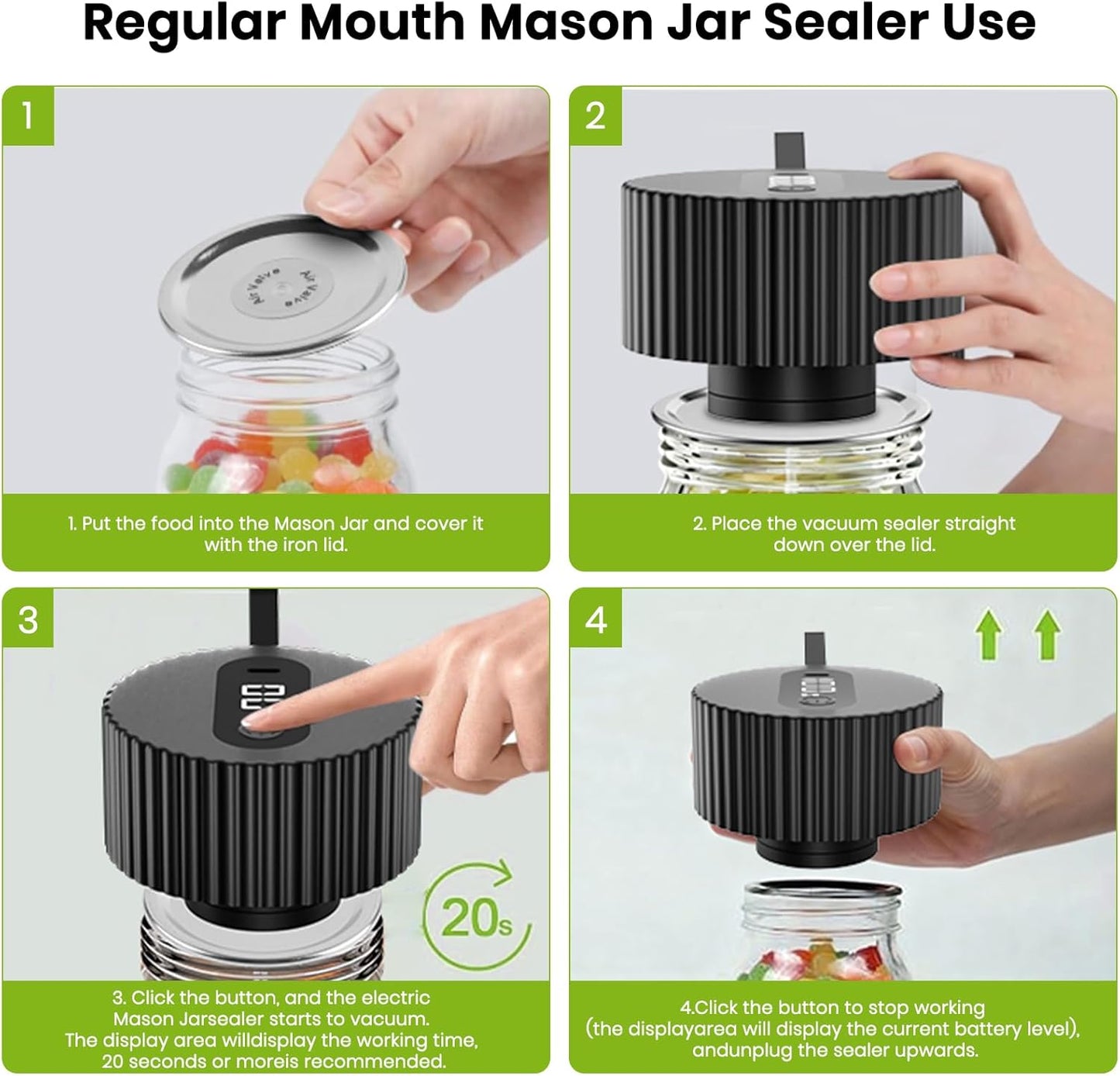 Regular Mouth Mason Jar Sealer Use

1

Air Valve Air Valve

1. Put the food into the Mason Jar and cover it with the iron lid.

2

2. Place the vacuum sealer straight down over the lid.

3

20s

3. Click the button, and the electric Mason Jarsealer starts to vacuum. The display area willdisplay the working time, 20 seconds or moreis recommended.

4

4.Click the button to stop working (the displayarea will display the current battery level), andunplug the sealer upwards.