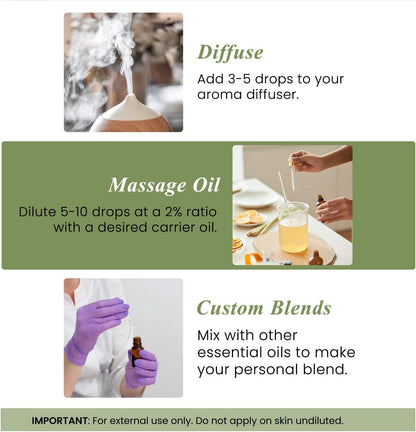 Diffuse
Add 3-5 drops to your aroma diffuser.

Massage Oil
Dilute 5-10 drops at a 2% ratio with a desired carrier oil.

Custom Blends
Mix with other essential oils to make your personal blend.

IMPORTANT: For external use only. Do not apply on skin undiluted.