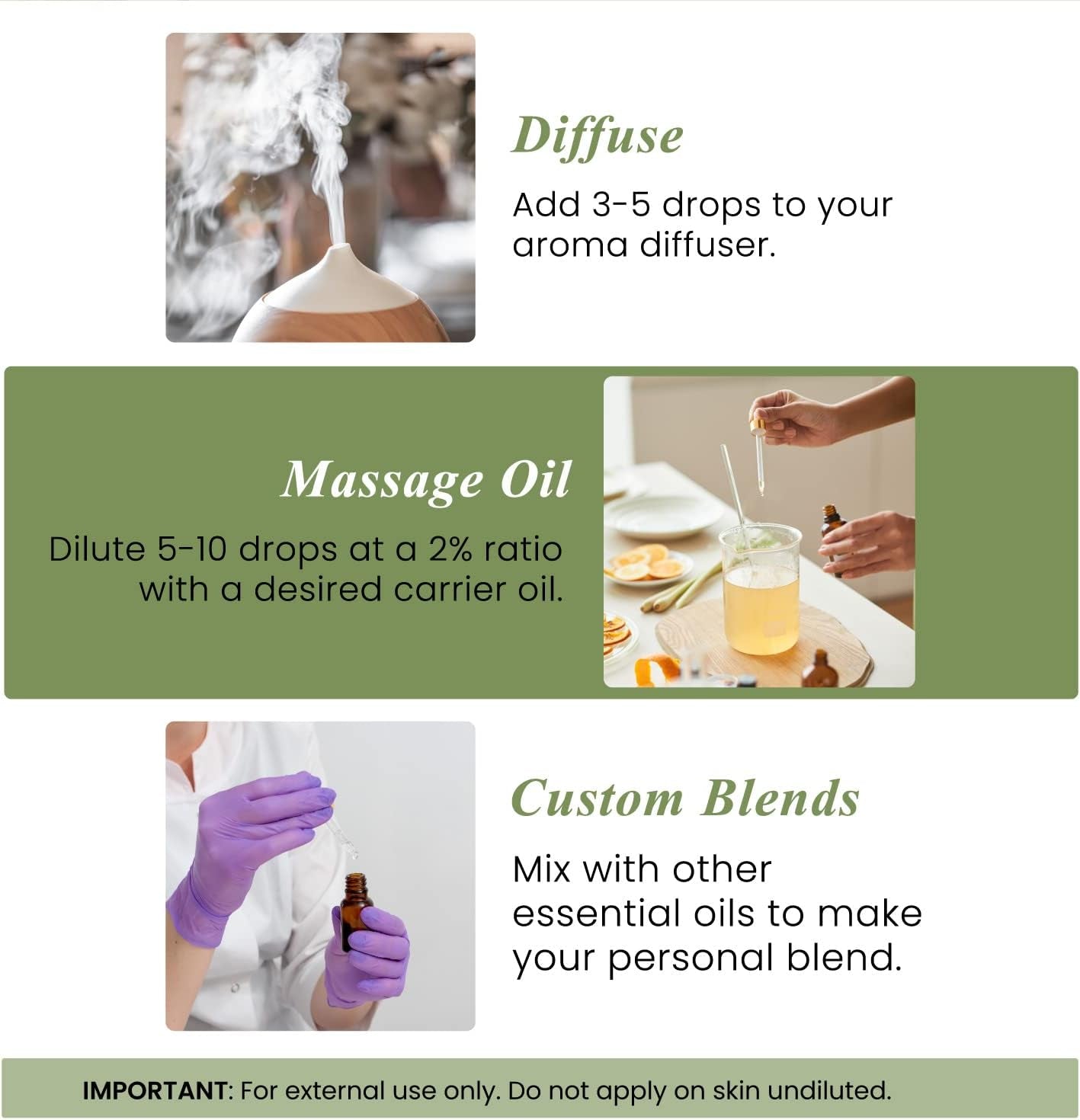 Diffuse

Add 3-5 drops to your aroma diffuser.

Massage Oil

Dilute 5-10 drops at a 2% ratio with a desired carrier oil.

Custom Blends

Mix with other essential oils to make your personal blend.

IMPORTANT: For external use only. Do not apply on skin undiluted.